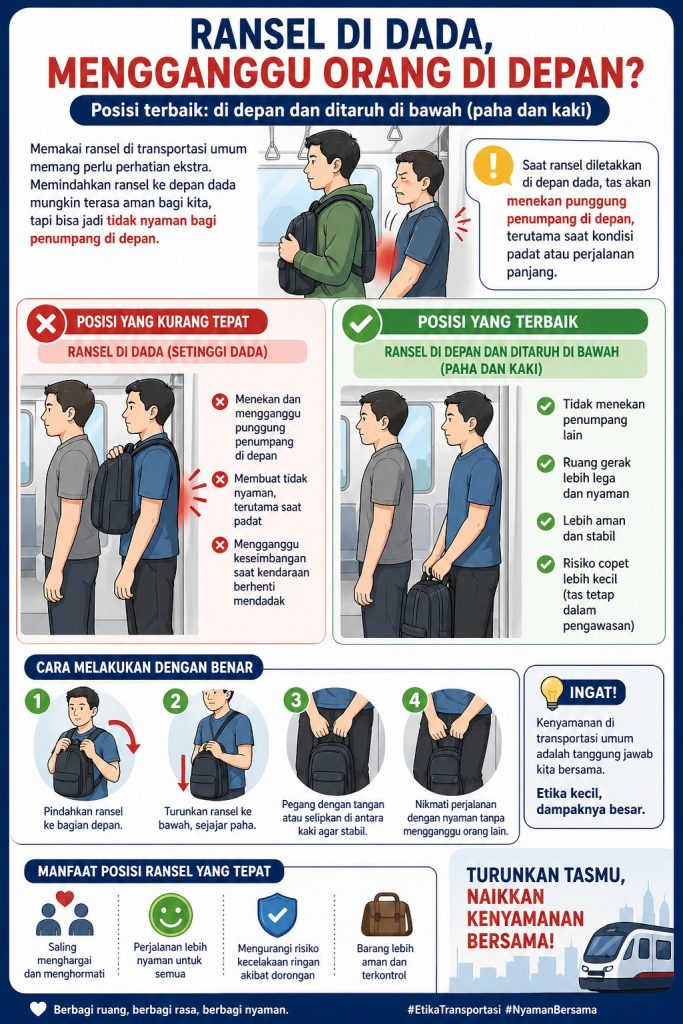 RANSEL DI DADA, MENGGANGGU ORANG DI DEPAN?

Posisi terbaik: di depan dan ditaruh di bawah (paha dan kaki)

Memakai ransel di transportasi umum memang perlu perhatian ekstra. Memindahkan ransel ke depan dada mungkin terasa aman bagi kita, tapi bisa jadi tidak nyaman bagi penumpang di depan.

Saat ransel diletakkan di depan dada, tas akan menekan punggung penumpang di depan, terutama saat kondisi padat atau perjalanan panjang.

POSISI YANG KURANG TEPAT

RANSEL DI DADA (SETINGGI DADA)

Menekan dan mengganggu punggung penumpang di depan

Membuat tidak nyaman, terutama saat padat

Mengganggu keseimbangan saat kendaraan berhenti mendadak

POSISI YANG TERBAIK

RANSEL DI DEPAN DAN DITARUH DI BAWAH (PAHA DAN KAKI)

Tidak menekan penumpang lain

Ruang gerak lebih lega dan nyaman

Lebih aman dan stabil

Risiko copet lebih kecil (tas tetap dalam pengawasan)

CARA MELAKUKAN DENGAN BENAR

1 Pindahkan ransel ke bagian depan.

2 Turunkan ransel ke bawah, sejajar paha.

3 Pegang dengan tangan atau selipkan di antara kaki agar stabil.

4 Nikmati perjalanan dengan nyaman tanpa mengganggu orang lain.

INGAT!

Kenyamanan di transportasi umum adalah tanggung jawab kita bersama.

Etika kecil, dampaknya besar.

MANFAAT POSISI RANSEL YANG TEPAT

Saling menghargai dan menghormati

Perjalanan lebih nyaman untuk semua

Mengurangi risiko kecelakaan ringan akibat dorongan

Barang lebih aman dan terkontrol

TURUNKAN TASMU, NAIKKAN KENYAMANAN BERSAMA!

Berbagi ruang, berbagi rasa, berbagi nyaman.

#EtikaTransportasi #NyamanBersama